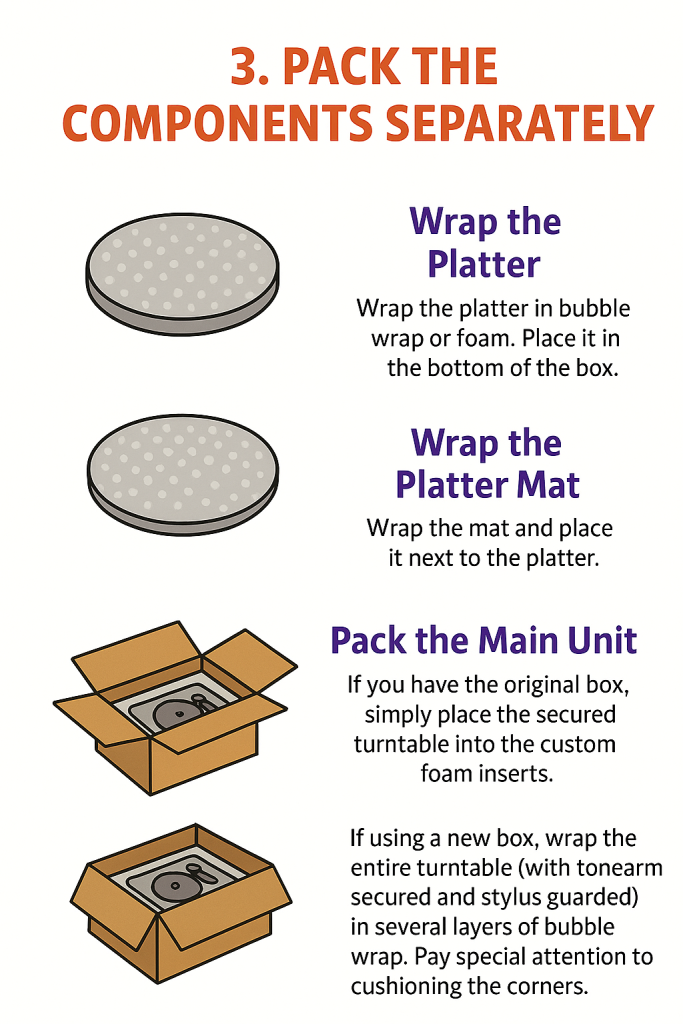 3. PACK THE COMPONENTS SEPARATELY

Wrap the Platter

Wrap the platter in bubble wrap or foam. Place it in the bottom of the box.

Wrap the Platter Mat

Wrap the mat and place it next to the platter.

Pack the Main Unit

If you have the original box, simply place the secured turntable into the custom foam inserts.

If using a new box, wrap the entire turntable (with tonearm secured and stylus guarded) in several layers of bubble wrap. Pay special attention to cushioning the corners.