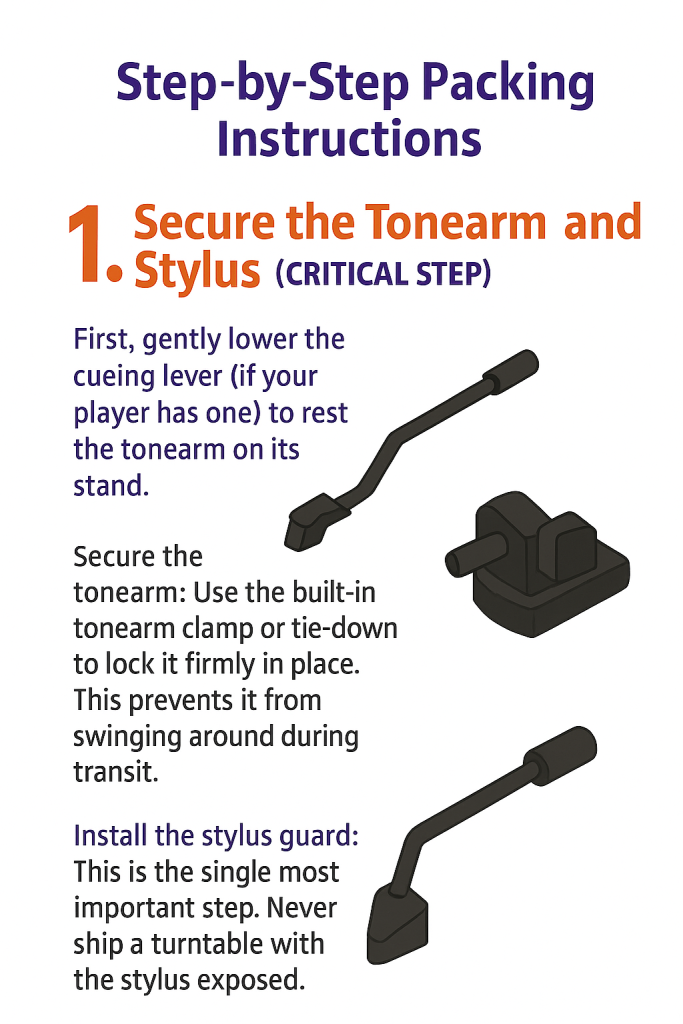 Step-by-Step Packing Instructions

1. Secure the Tonearm and Stylus (CRITICAL STEP)

First, gently lower the cueing lever (if your player has one) to rest the tonearm on its stand.

Secure the tonearm: Use the built-in tonearm clamp or tie-down to lock it firmly in place. This prevents it from swinging around during transit.

Install the stylus guard: This is the single most important step. Never ship a turntable with the stylus exposed.